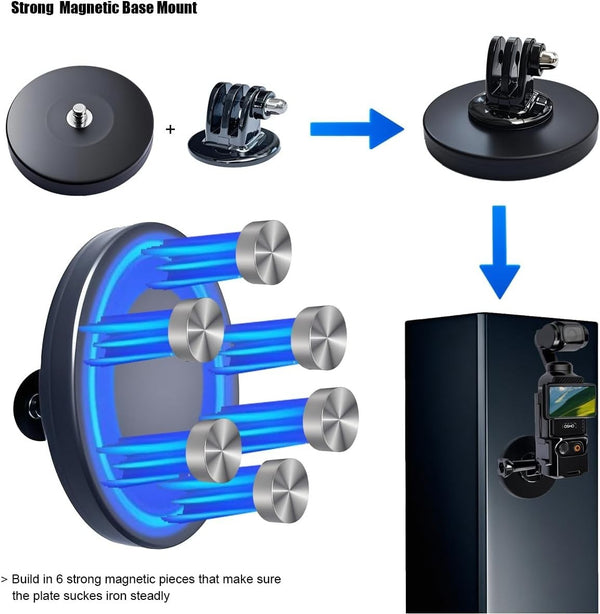 Strong Magnetic Base Mount

+

OSMO

> Build in 6 strong magnetic pieces that make sure the plate suckes iron steadly